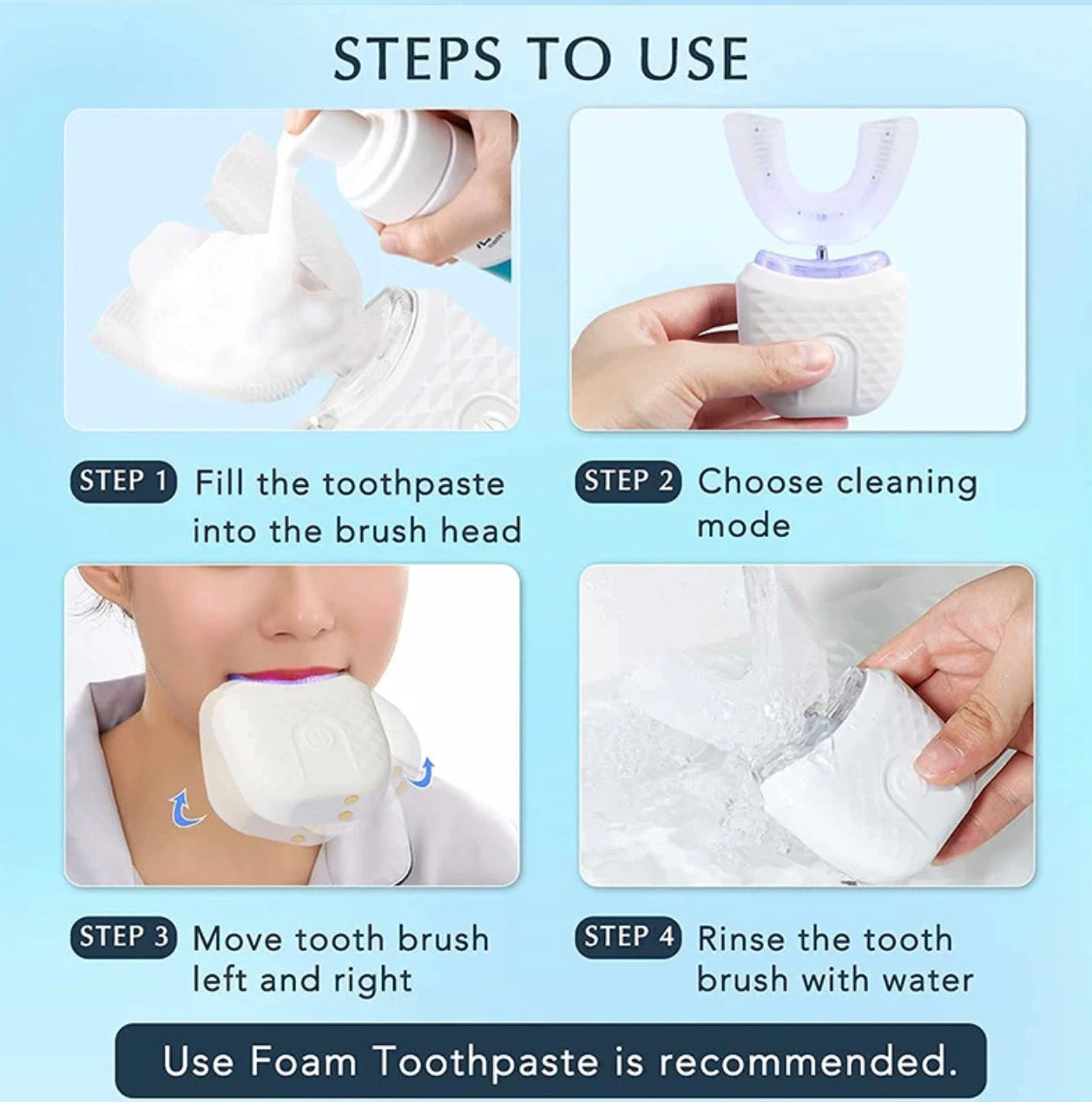 STEPS TO USE

STEP 1 Fill the toothpaste into the brush head

STEP 2 Choose cleaning mode

STEP 3 Move tooth brush left and right

STEP 4 Rinse the tooth brush with water

Use Foam Toothpaste is recommended.